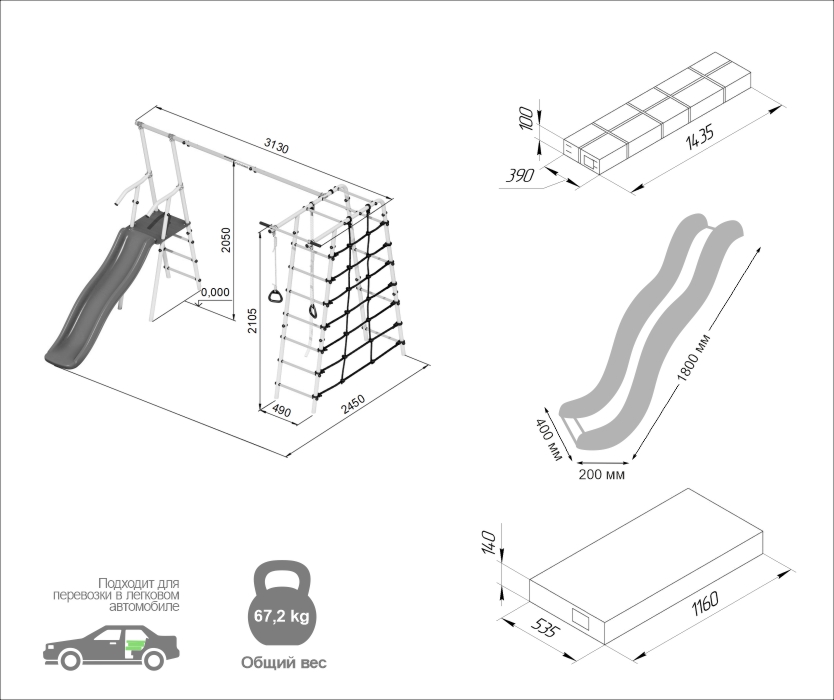 3130

2050

0,000

2105

490

2450

100

390

1435

1800 мм

400 мм

200 мм

140

535

1160

Подходит для перевозки в легковом автомобиле

67,2 kg

Общий вес